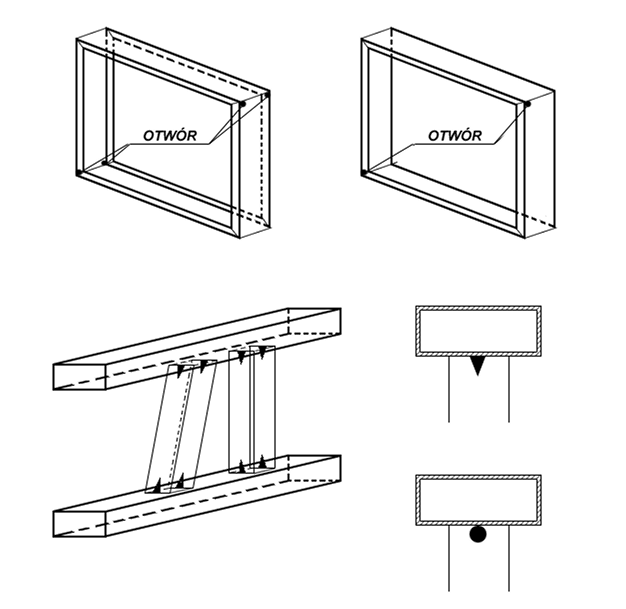 OTWÓR

OTWÓR